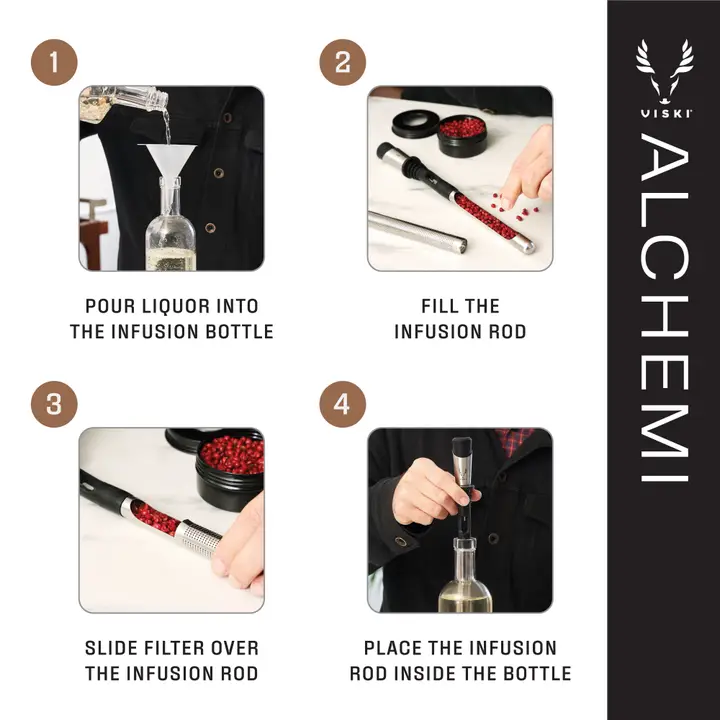 1

POUR LIQUOR INTO THE INFUSION BOTTLE

2

FILL THE INFUSION ROD

3

SLIDE FILTER OVER THE INFUSION ROD

4

PLACE THE INFUSION ROD INSIDE THE BOTTLE

VISKI

ALCHEMI